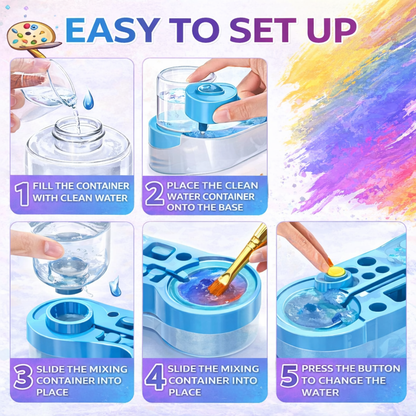 EASY TO SET UP

1 FILL THE CONTAINER WITH CLEAN WATER

2 PLACE THE CLEAN WATER CONTAINER ONTO THE BASE

3 SLIDE THE MIXING CONTAINER INTO PLACE

4 SLIDE THE MIXING CONTAINER INTO PLACE

5 PRESS THE BUTTON TO CHANGE THE WATER